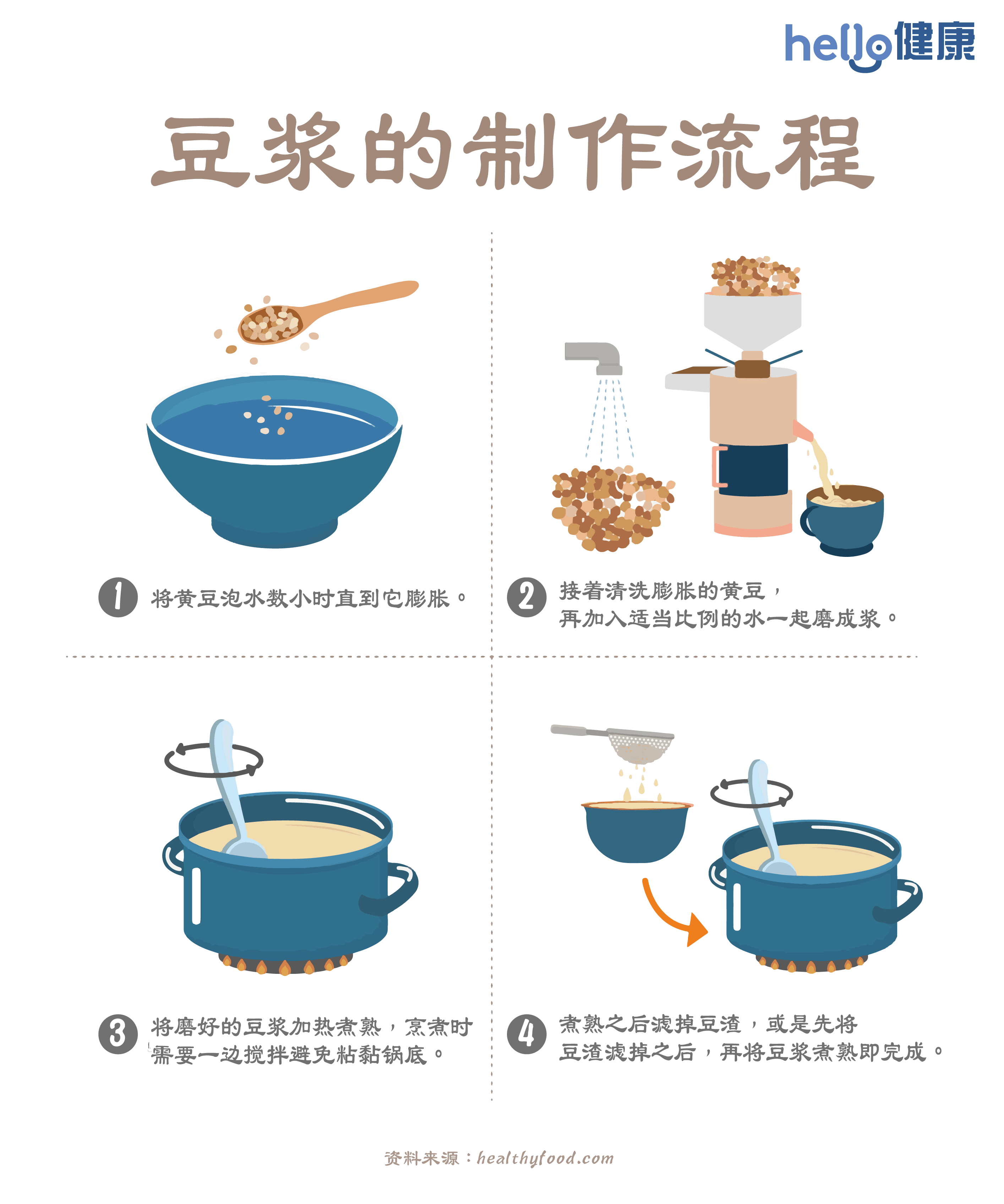 hello健康

豆浆的制作流程

1 将黄豆泡水数小时直到它膨胀。

2 接着清洗膨胀的黄豆，再加入适当比例的水一起磨成浆。

3 将磨好的豆浆加热煮熟，烹煮时需要一边搅拌避免粘黏锅底。

4 煮熟之后滤掉豆渣，或是先将豆渣滤掉之后，再将豆浆煮熟即完成。

资料来源：healthyfood.com