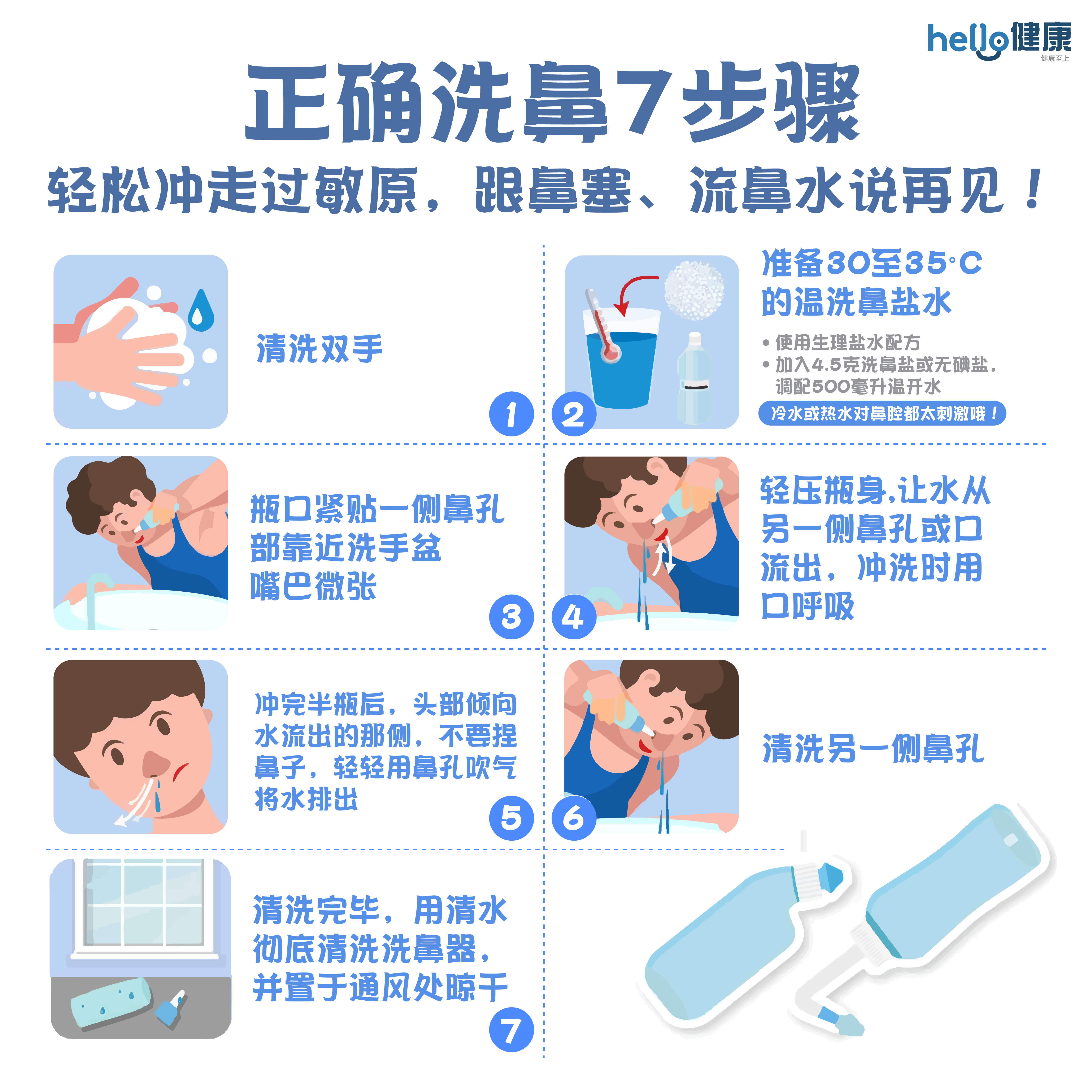 hello健康
健康至上

正确洗鼻7步骤

轻松冲走过敏原，跟鼻塞、流鼻水说再见！

清洗双手

1

2

准备30至35°C的温洗鼻盐水

• 使用生理盐水配方
• 加入4.5克洗鼻盐或无碘盐，调配500毫升温开水

冷水或热水对鼻腔都太刺激哦！

瓶口紧贴一侧鼻孔
部靠近洗手盆
嘴巴微张

3

4

轻压瓶身,让水从另一侧鼻孔或口流出，冲洗时用口呼吸

冲完半瓶后，头部倾向水流出的那侧，不要捏鼻子，轻轻用鼻孔吹气将水排出

5

6

清洗另一侧鼻孔

清洗完毕，用清水彻底清洗洗鼻器，并置于通风处晾干

7